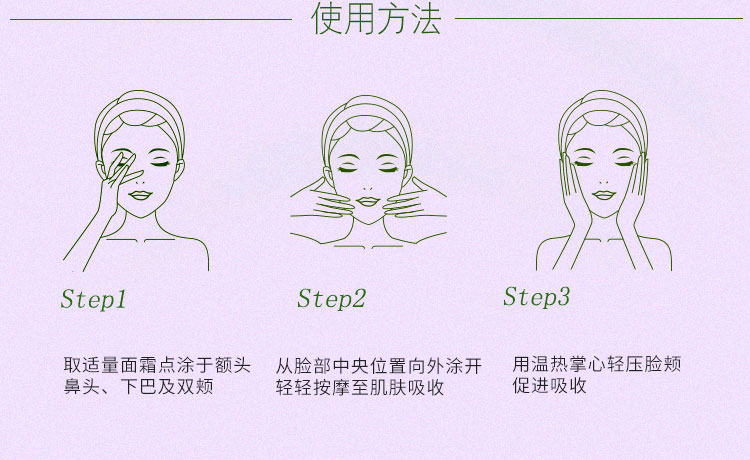 使用方法

Step1

取适量面霜点涂于额头鼻头、下巴及双颊

Step2

从脸部中央位置向外涂开轻轻按摩至肌肤吸收

Step3

用温热掌心轻压脸颊促进吸收