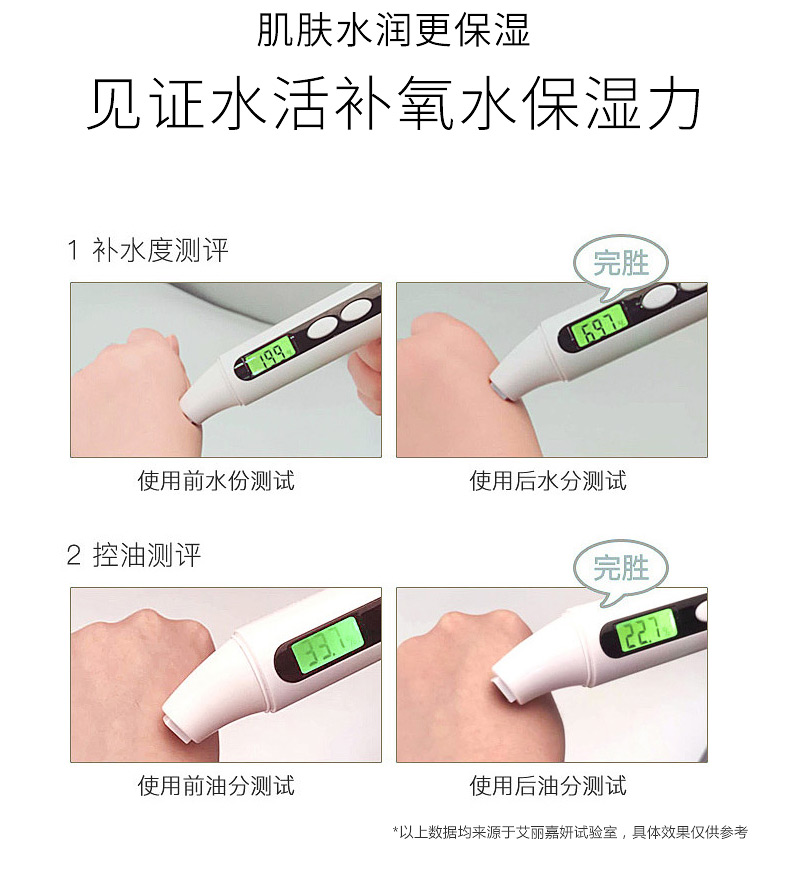 肌肤水润更保湿

见证水活补氧水保湿力

1 补水度测评

完胜

19.9

69.7%

使用前水份测试

使用后水分测试

2 控油测评

完胜

33.1

22.7%

使用前油分测试

使用后油分测试

*以上数据均来源于艾丽嘉妍试验室，具体效果仅供参考