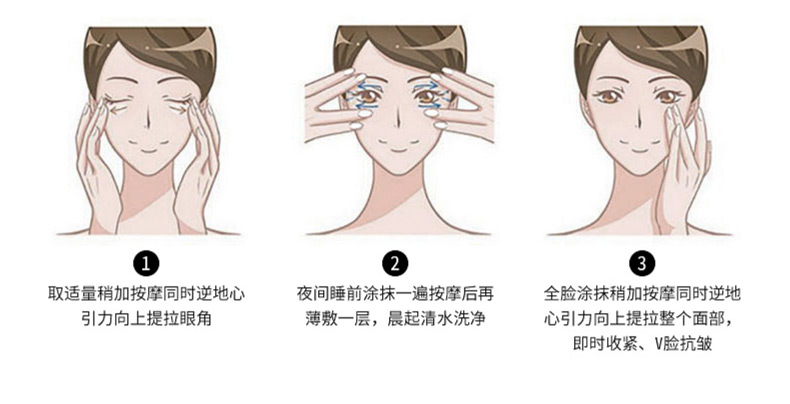 1
取适量稍加按摩同时逆地心引力向上提拉眼角

2
夜间睡前涂抹一遍按摩后再薄敷一层，晨起清水洗净

3
全脸涂抹稍加按摩同时逆地心引力向上提拉整个面部，即时收紧、V脸抗皱