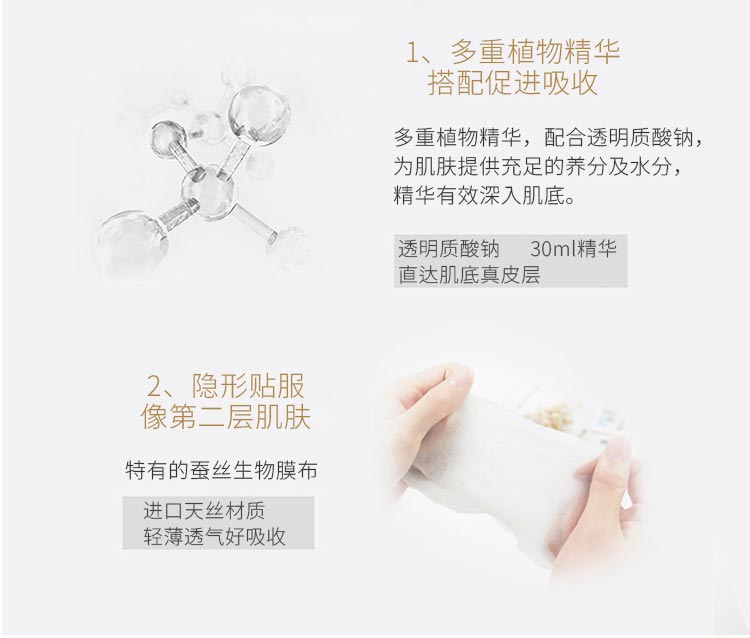 1、多重植物精华
搭配促进吸收

多重植物精华，配合透明质酸钠，为肌肤提供充足的养分及水分，精华有效深入肌底。

透明质酸钠　30ml精华
直达肌底真皮层

2、隐形贴服
像第二层肌肤

特有的蚕丝生物膜布

进口天丝材质
轻薄透气好吸收