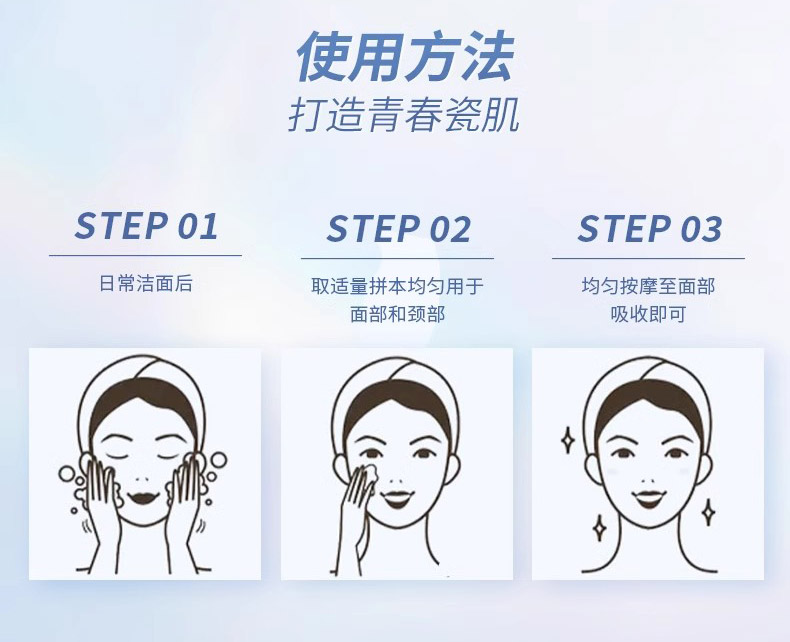 使用方法
打造青春瓷肌

STEP 01
日常洁面后

STEP 02
取适量拼本均匀用于面部和颈部

STEP 03
均匀按摩至面部吸收即可