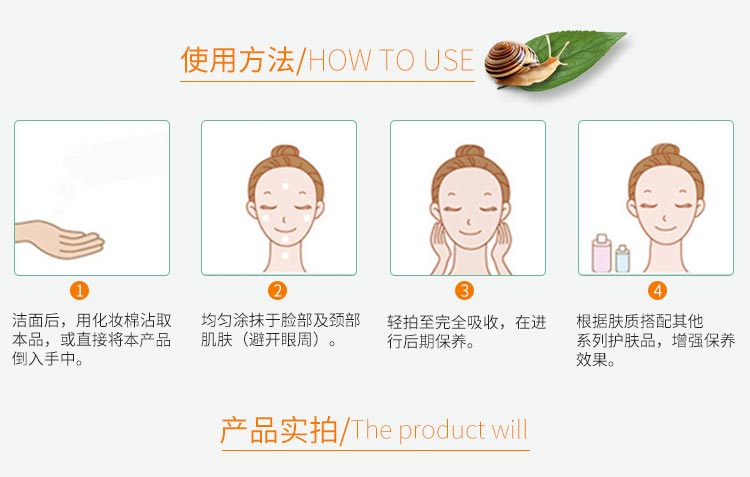 使用方法/HOW TO USE

1
洁面后，用化妆棉沾取本品，或直接将本产品倒入手中。

2
均匀涂抹于脸部及颈部肌肤（避开眼周）。

3
轻拍至完全吸收，在进行后期保养。

4
根据肤质搭配其他系列护肤品，增强保养效果。

产品实拍/The product will