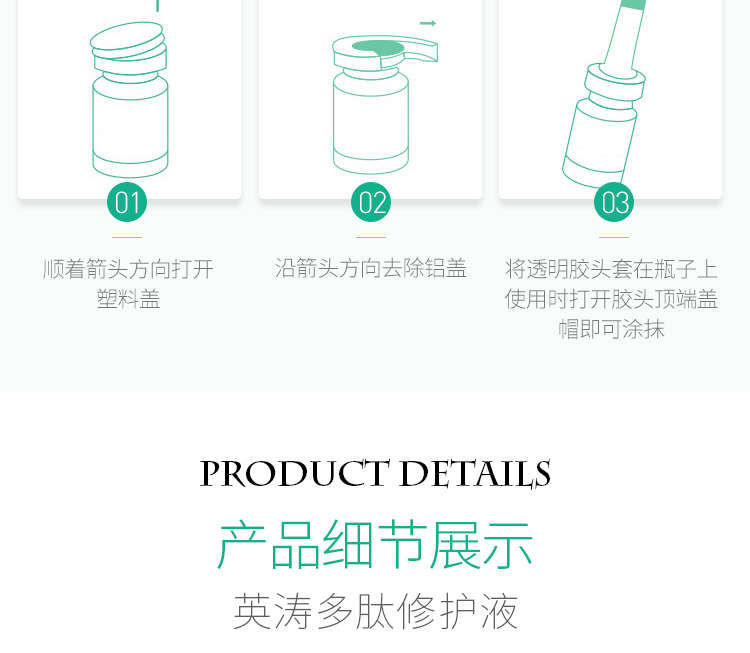 01

顺着箭头方向打开塑料盖

02

沿箭头方向去除铝盖

03

将透明胶头套在瓶子上使用时打开胶头顶端盖帽即可涂抹

PRODUCT DETAILS

产品细节展示

英涛多肽修护液