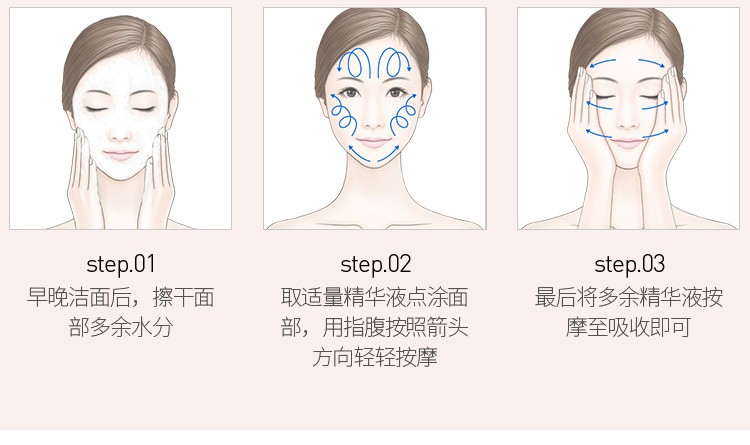 step.01
早晚洁面后，擦干面部多余水分

step.02
取适量精华液点涂面部，用指腹按照箭头方向轻轻按摩

step.03
最后将多余精华液按摩至吸收即可