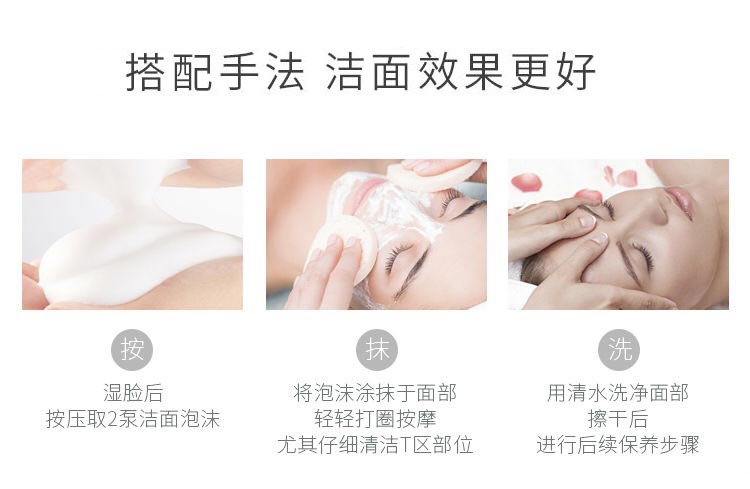 搭配手法 洁面效果更好

按

湿脸后
按压取2泵洁面泡沫

抹

将泡沫涂抹于面部
轻轻打圈按摩
尤其仔细清洁T区部位

洗

用清水洗净面部
擦干后
进行后续保养步骤