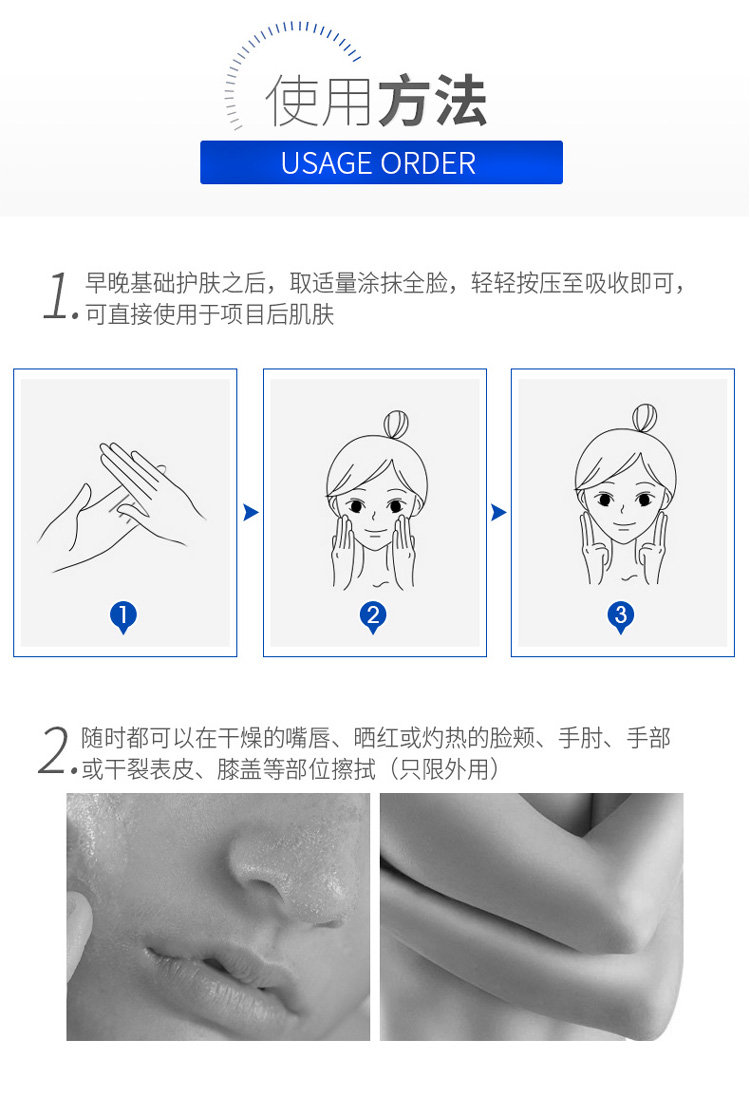 使用方法
USAGE ORDER

1. 早晚基础护肤之后，取适量涂抹全脸，轻轻按压至吸收即可，可直接使用于项目后肌肤

1

2

3

2. 随时都可以在干燥的嘴唇、晒红或灼热的脸颊、手肘、手部或干裂表皮、膝盖等部位擦拭（只限外用）