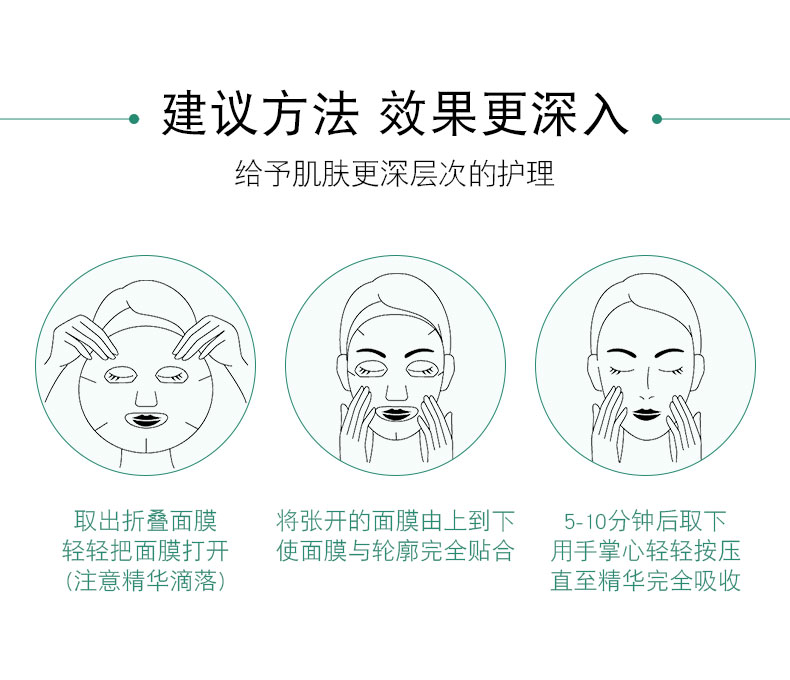 建议方法 效果更深入

给予肌肤更深层次的护理

取出折叠面膜
轻轻把面膜打开
(注意精华滴落)

将张开的面膜由上到下
使面膜与轮廓完全贴合

5-10分钟后取下
用手掌心轻轻按压
直至精华完全吸收