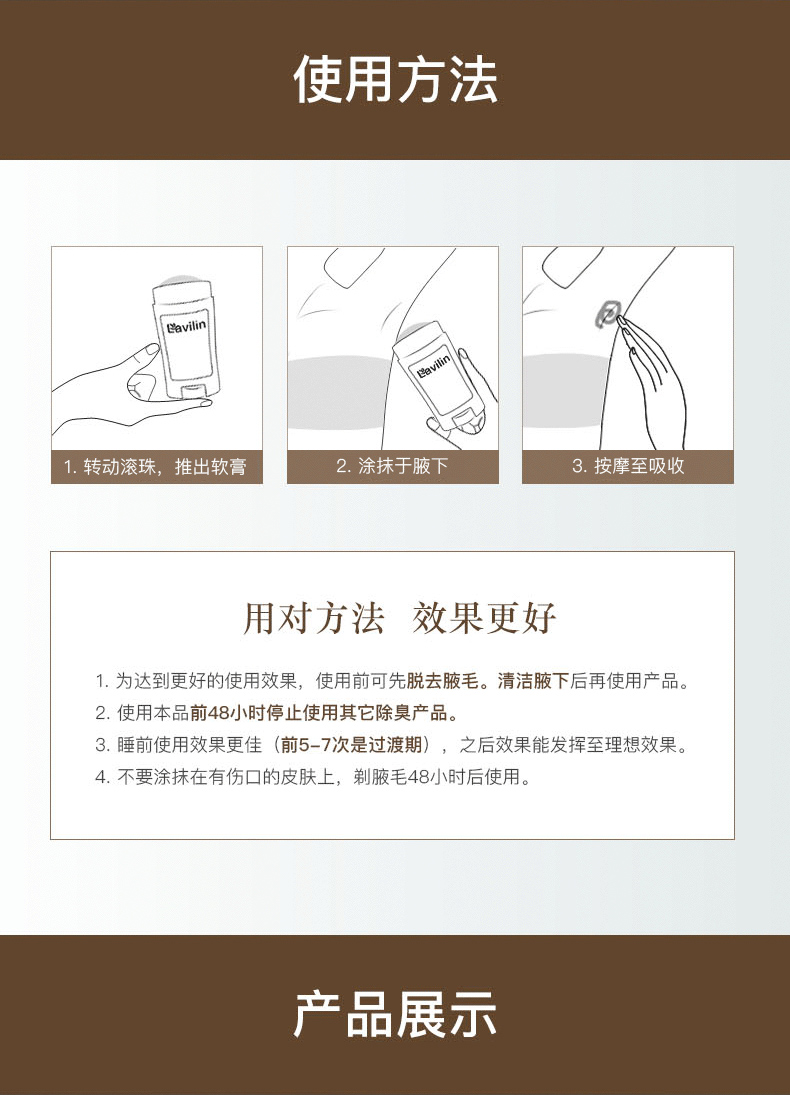 使用方法

Lavilin

1. 转动滚珠，推出软膏

Lavilin

2. 涂抹于腋下

3. 按摩至吸收

用对方法 效果更好

1. 为达到更好的使用效果，使用前可先脱去腋毛。清洁腋下后再使用产品。
2. 使用本品前48小时停止使用其它除臭产品。
3. 睡前使用效果更佳（前5-7次是过渡期），之后效果能发挥至理想效果。
4. 不要涂抹在有伤口的皮肤上，剃腋毛48小时后使用。

产品展示