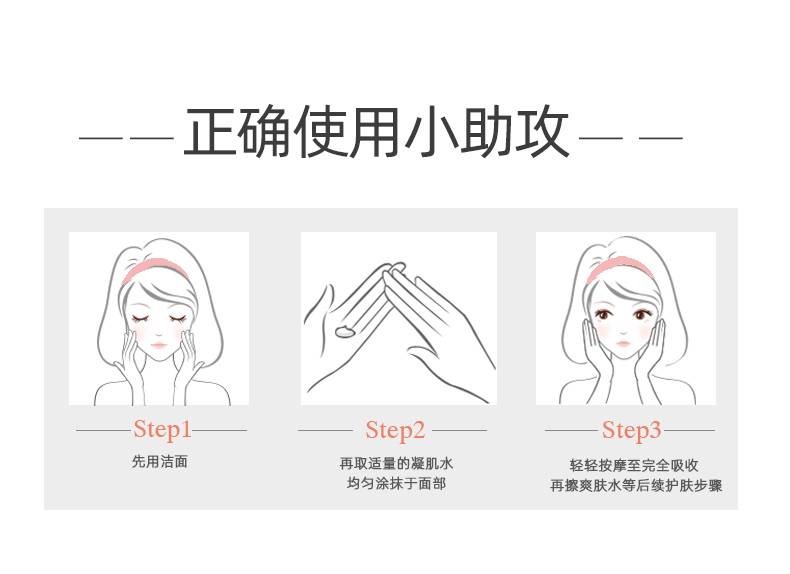 正确使用小助攻

Step1
先用洁面

Step2
再取适量的凝肌水
均匀涂抹于面部

Step3
轻轻按摩至完全吸收
再擦爽肤水等后续护肤步骤