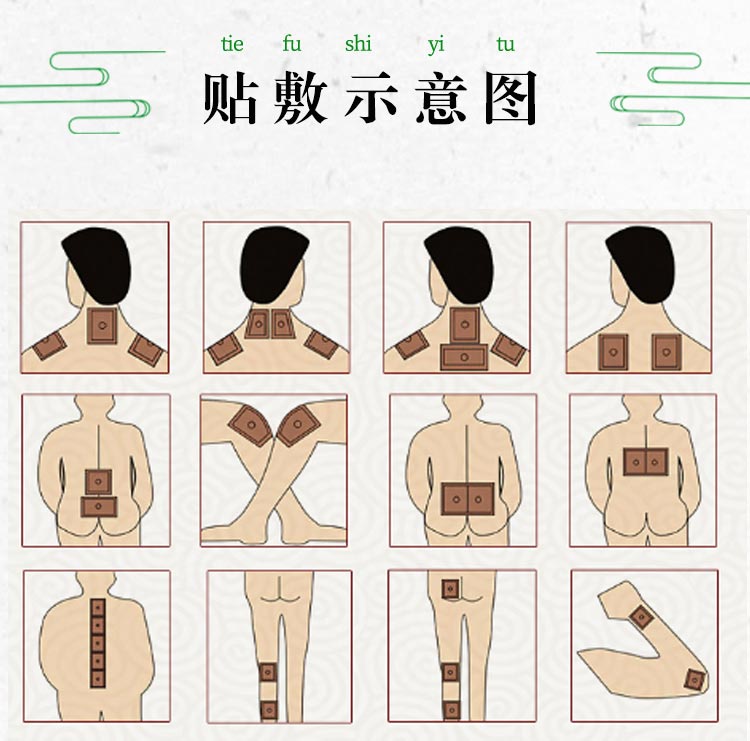 tie fu shi yi tu
贴敷示意图